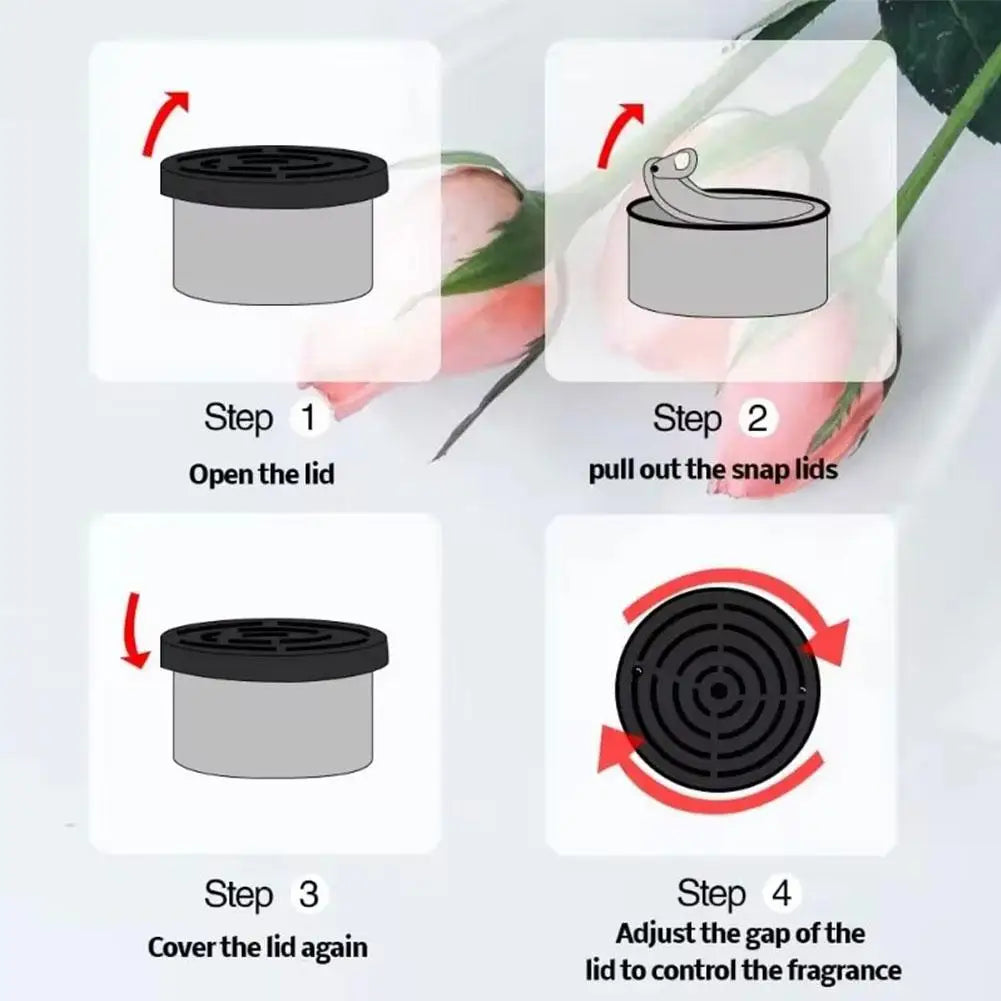 Step 1
Open the lid

Step 2
pull out the snap lids

Step 3
Cover the lid again

Step 4
Adjust the gap of the lid to control the fragrance